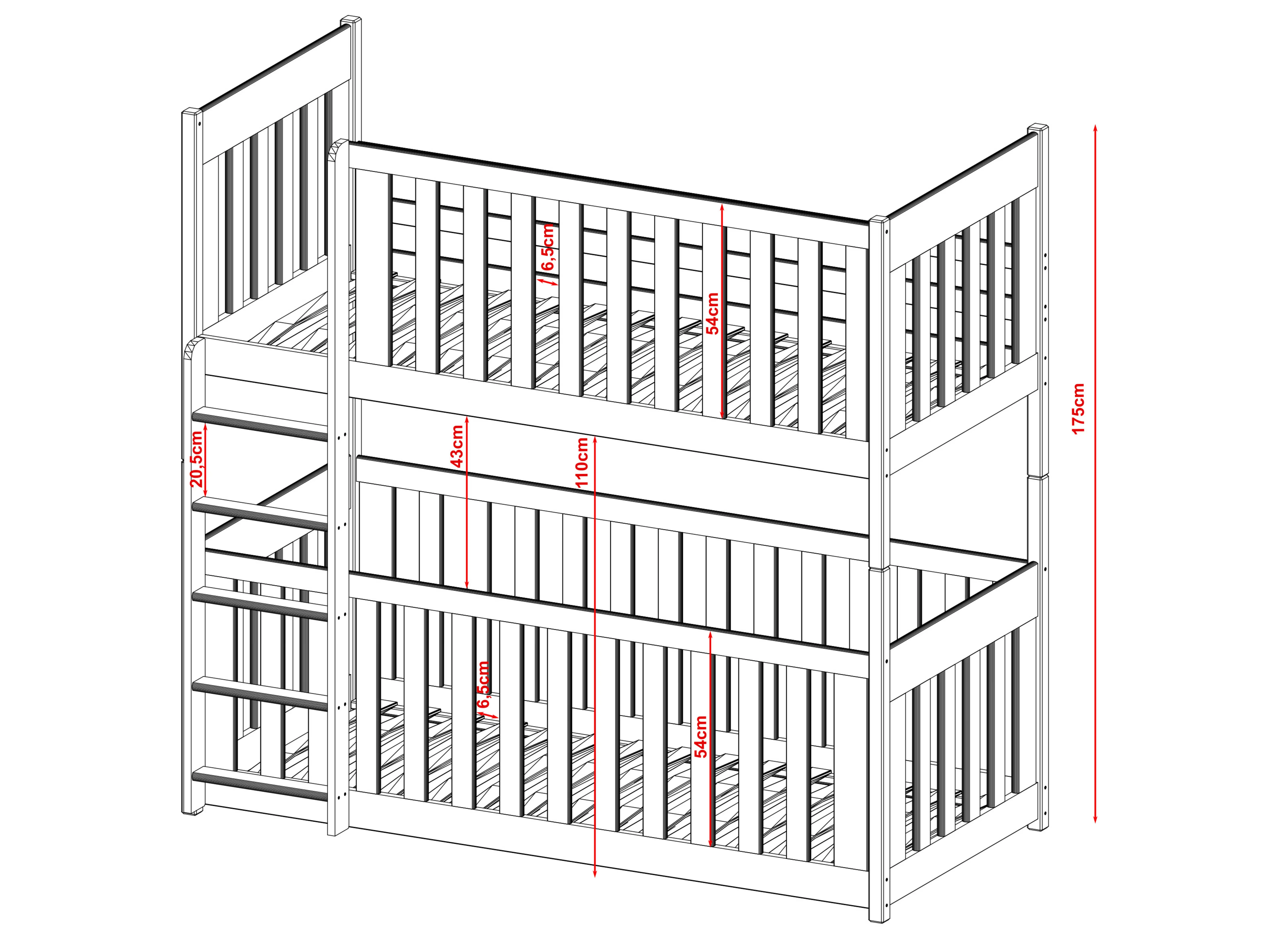 6,5cm
54cm
175cm
20,5cm
43cm
110cm
6,5cm
54cm