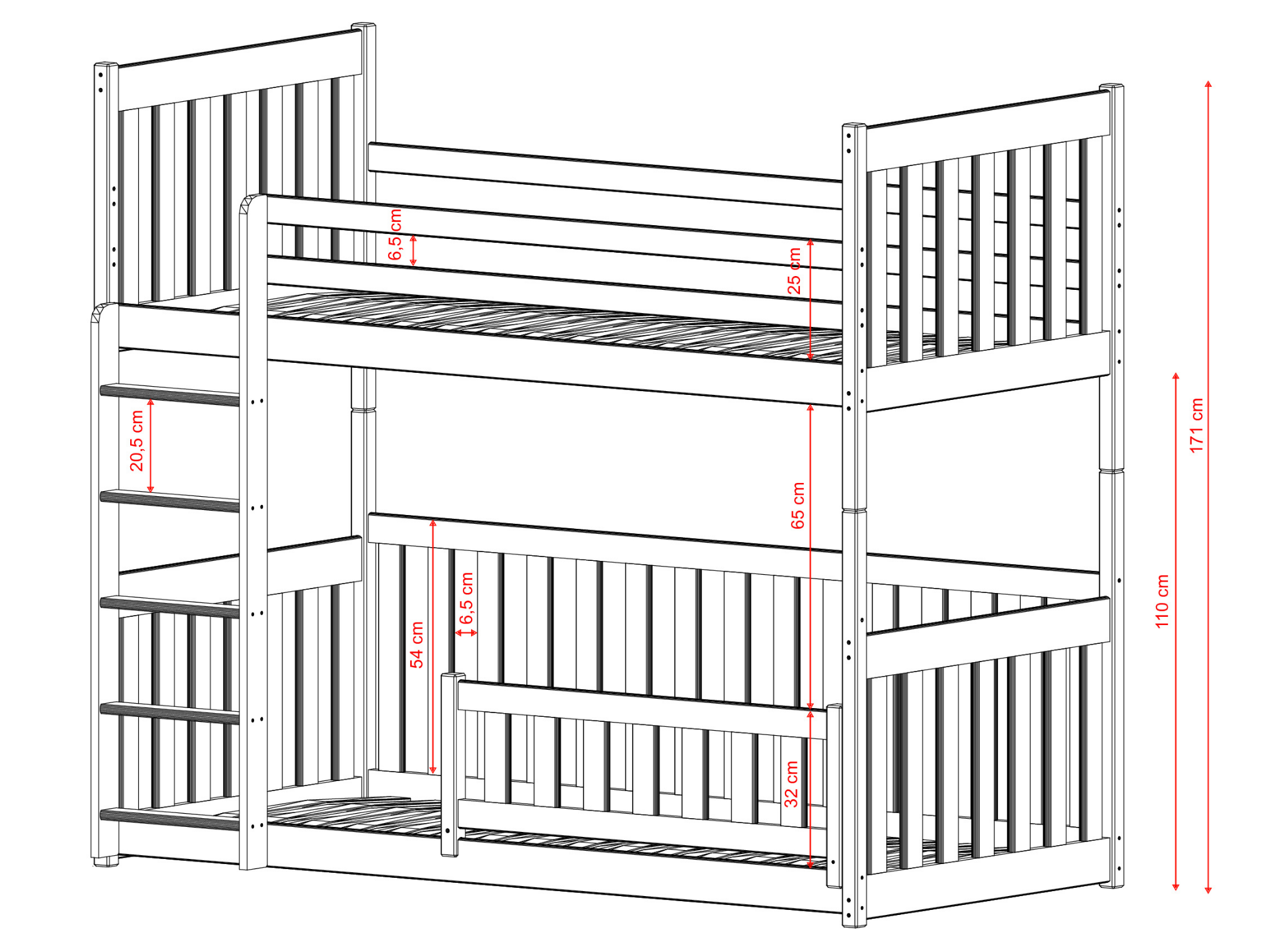 6,5 cm
25 cm
20,5 cm
65 cm
171 cm
110 cm
54 cm
6,5 cm
32 cm